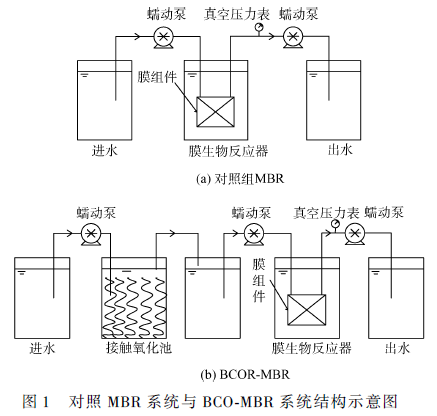 蠕动泵 真空压力表 蠕动泵

膜组件

进水 膜生物反应器 出水

(a) 对照组MBR

蠕动泵 蠕动泵 真空压力表 蠕动泵

膜组件

进水 接触氧化池 膜生物反应器 出水

(b) BCOR-MBR

图 1 对照 MBR 系统与 BCO-MBR 系统结构示意图